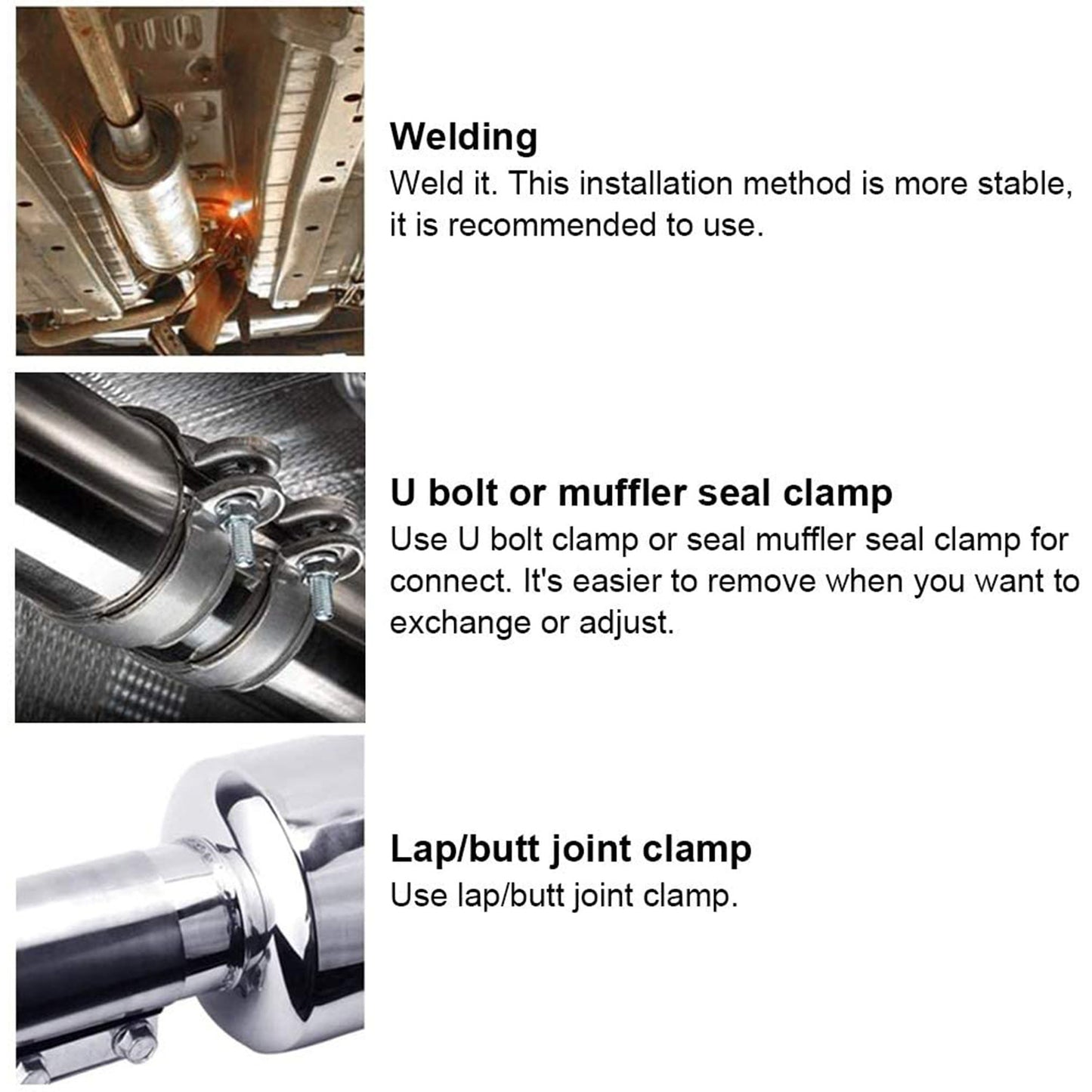 Welding
Weld it. This installation method is more stable, it is recommended to use.

U bolt or muffler seal clamp
Use U bolt clamp or seal muffler seal clamp for connect. It's easier to remove when you want to exchange or adjust.

Lap/butt joint clamp
Use lap/butt joint clamp.