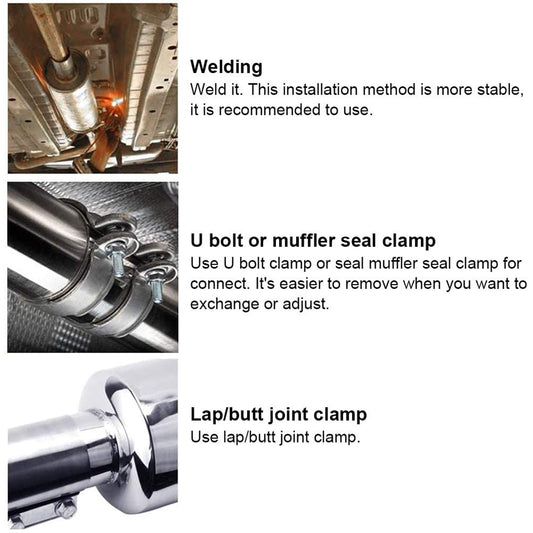 Welding
Weld it. This installation method is more stable, it is recommended to use.

U bolt or muffler seal clamp
Use U bolt clamp or seal muffler seal clamp for connect. It's easier to remove when you want to exchange or adjust.

Lap/butt joint clamp
Use lap/butt joint clamp.